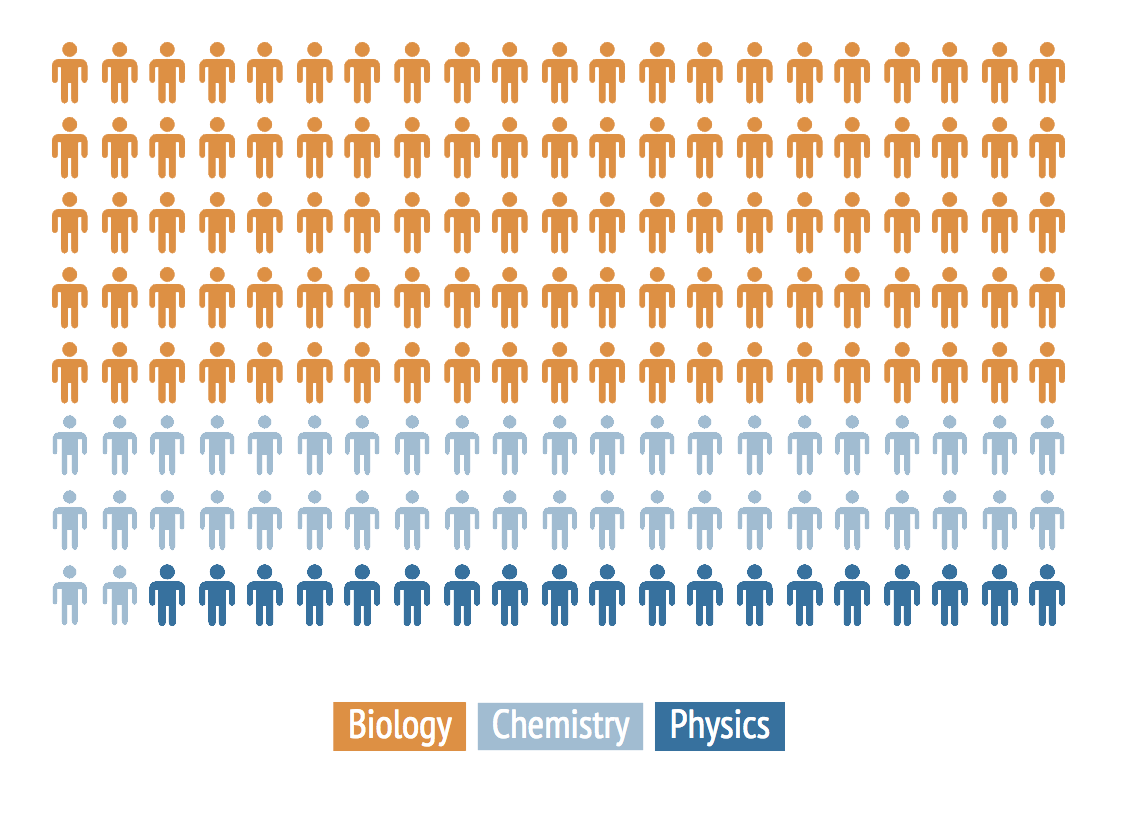 Biology Chemistry Physics